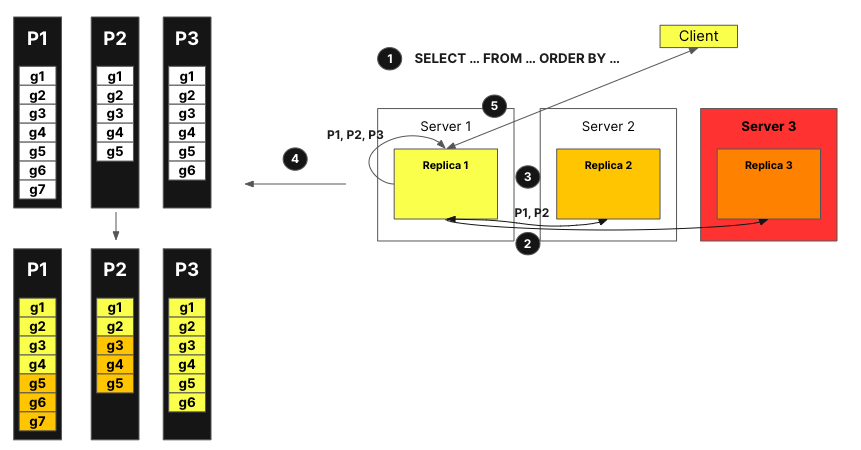 P1
g1
g2
g3
g4
g5
g6
g7

P2
g1
g2
g3
g4
g5

P3
g1
g2
g3
g4
g5
g6

P1
g1
g2
g3
g4
g5
g6
g7

P2
g1
g2
g3
g4
g5

P3
g1
g2
g3
g4
g5
g6

1 SELECT ... FROM ... ORDER BY ...

Client

5

Server 1

Server 2

Server 3

P1, P2, P3

4

Replica 1

3

Replica 2

Replica 3

P1, P2

2